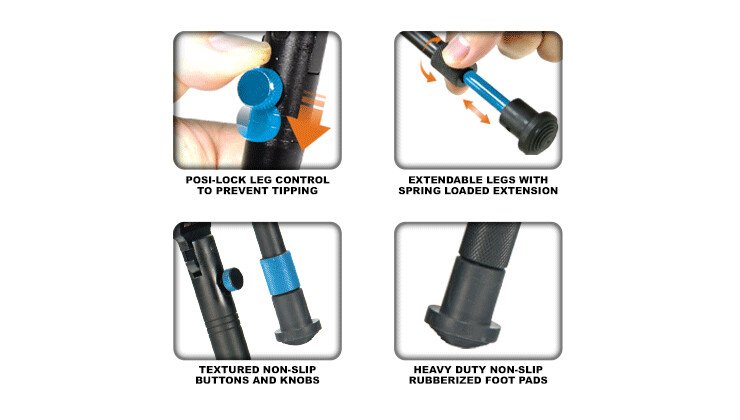 POSI-LOCK LEG CONTROL TO PREVENT TIPPING

EXTENDABLE LEGS WITH SPRING LOADED EXTENSION

TEXTURED NON-SLIP BUTTONS AND KNOBS

HEAVY DUTY NON-SLIP RUBBERIZED FOOT PADS